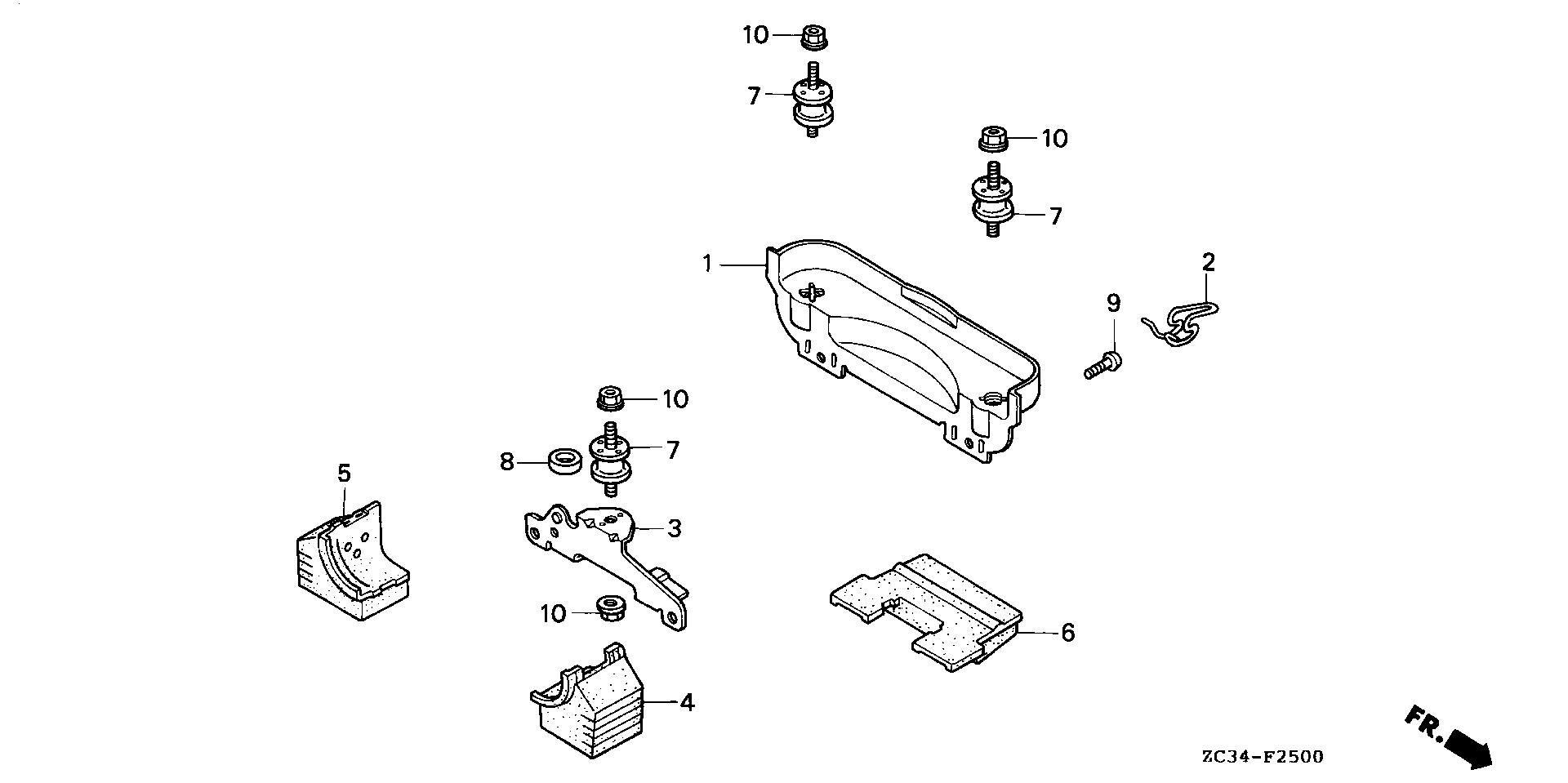 10
7
10
7
1
2
9
10
7
8
5
3
10
6
4
FR.
ZC34-F2500