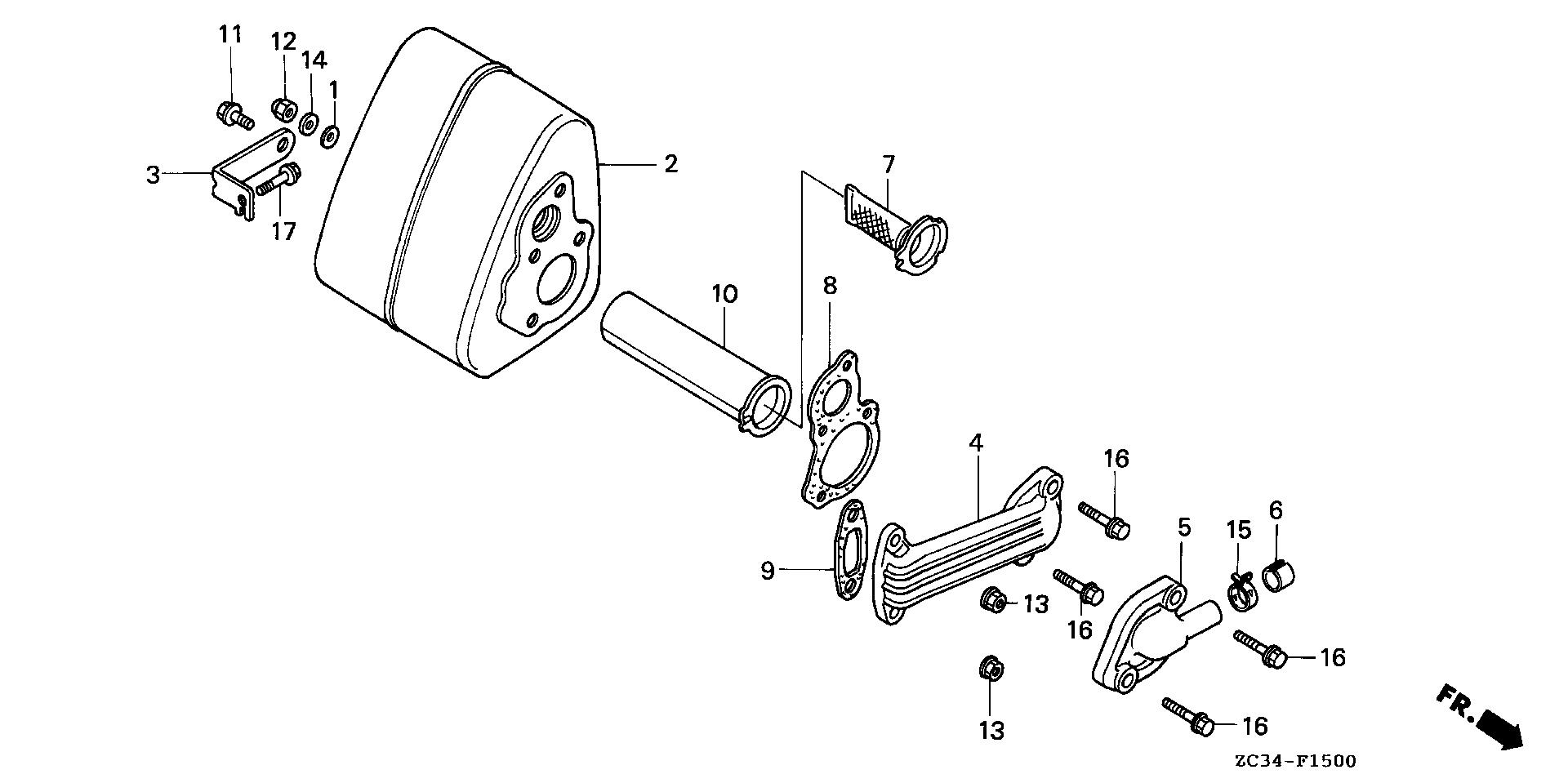 11
12
14
1
3
17
2
7
10
8
4
16
5
15
6
9
13
16
16
13
16
FR.
ZC34-F1500