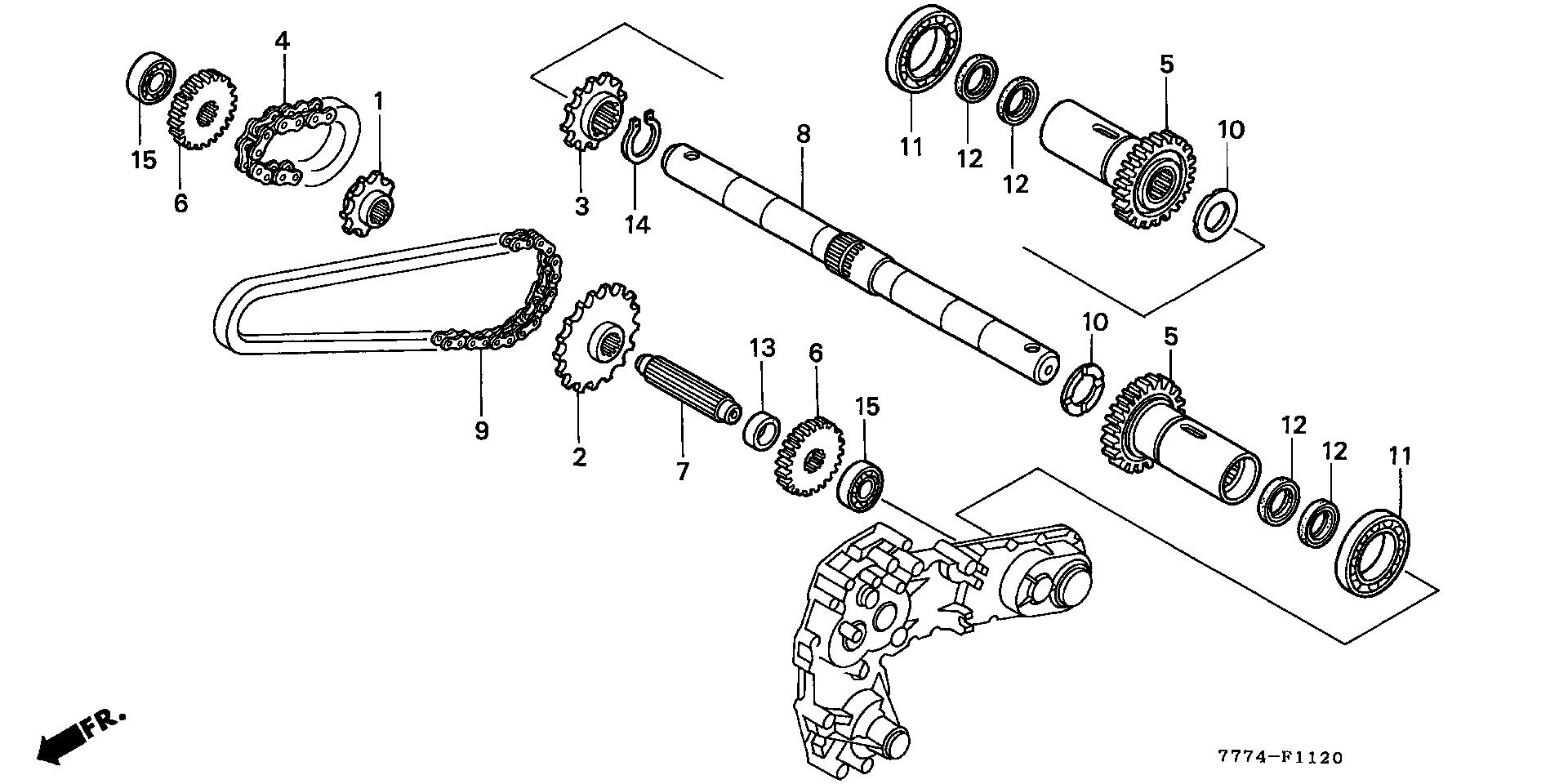 4
1
15
6
3
14
8
11
12
12
5
10
9
2
7
13
6
15
10
5
12
12
11
FR.
7774-F1120